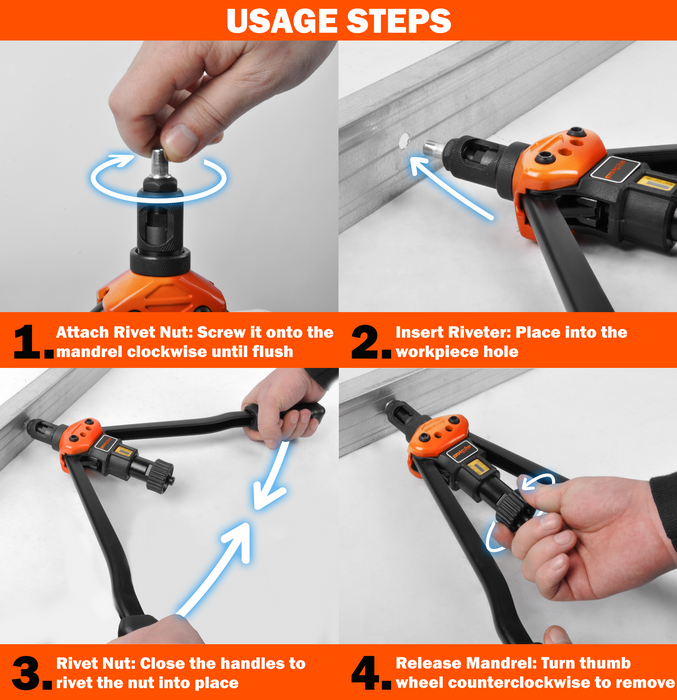 USAGE STEPS

1. Attach Rivet Nut: Screw it onto the mandrel clockwise until flush

2. Insert Riveter: Place into the workpiece hole

3. Rivet Nut: Close the handles to rivet the nut into place

4. Release Mandrel: Turn thumb wheel counterclockwise to remove