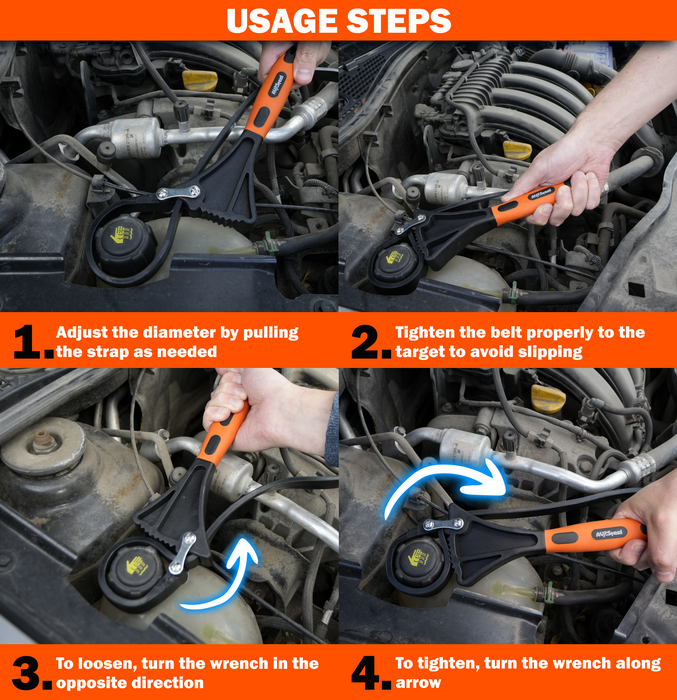 USAGE STEPS

1. Adjust the diameter by pulling the strap as needed

2. Tighten the belt properly to the target to avoid slipping

3. To loosen, turn the wrench in the opposite direction

4. To tighten, turn the wrench along arrow